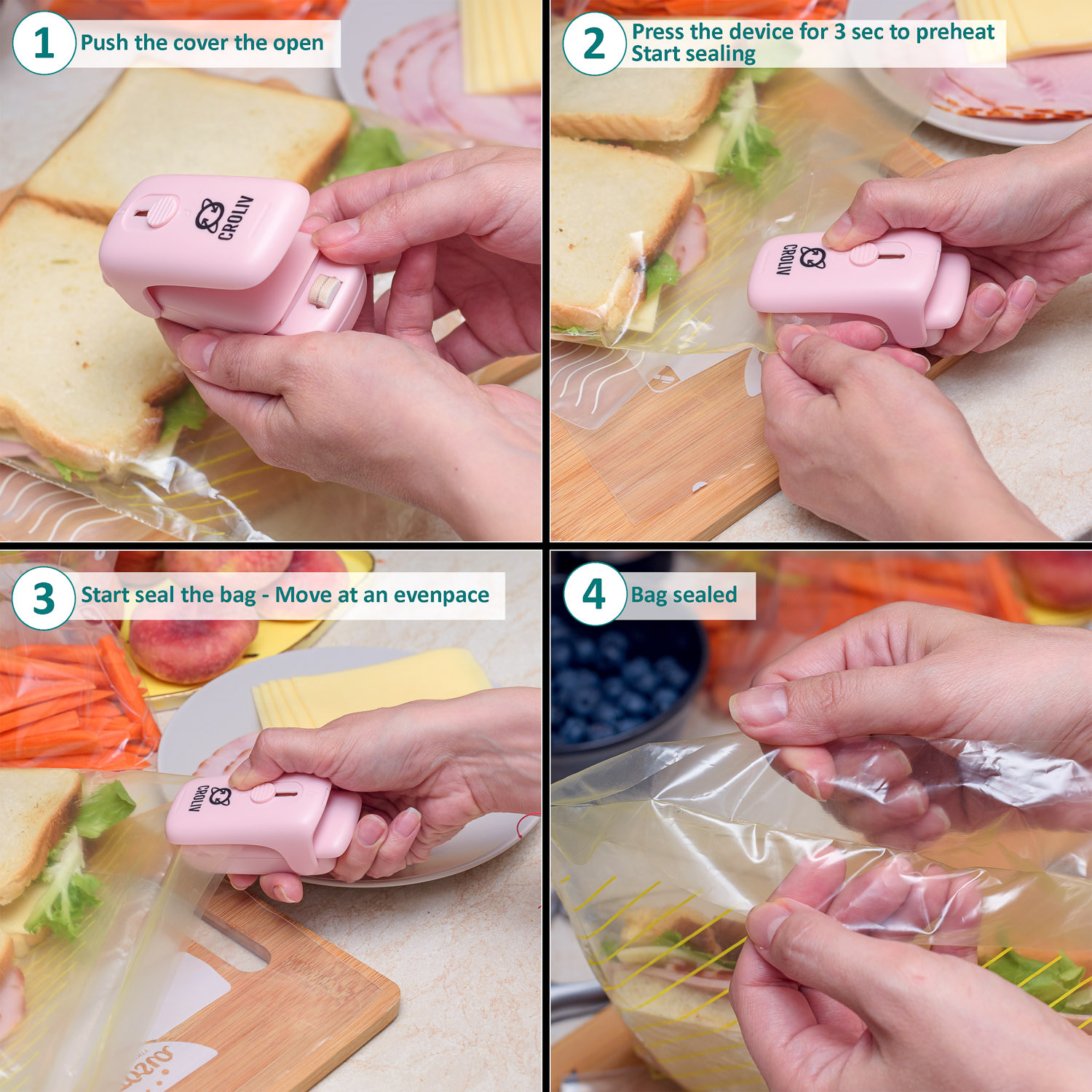 1 Push the cover the open

CROLIV

2 Press the device for 3 sec to preheat
Start sealing

CROLIV

3 Start seal the bag - Move at an evenpace

CROLIV

4 Bag sealed